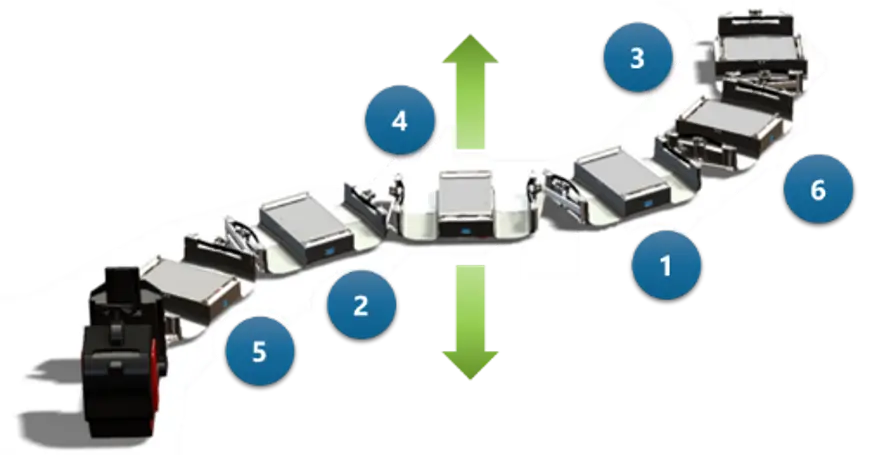 3
4
6
1
2
5